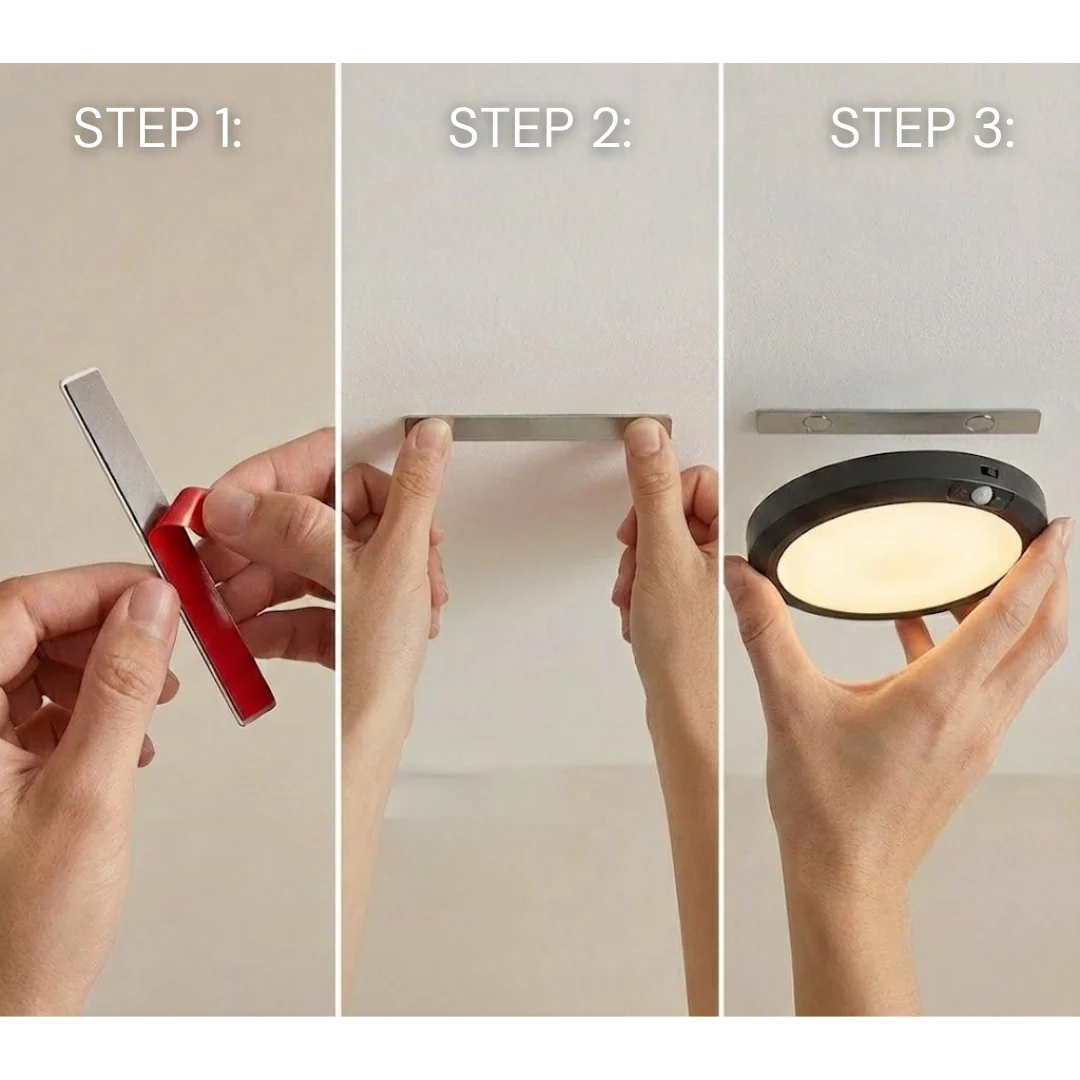 STEP 1:

STEP 2:

STEP 3: